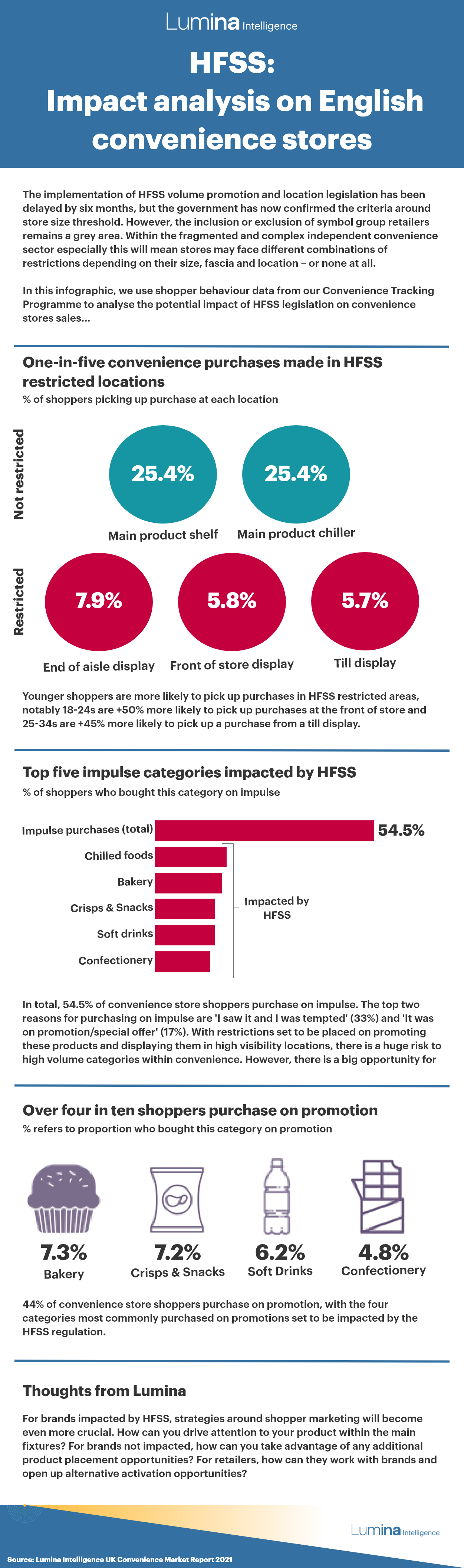 Lumina Intelligence

HFSS: Impact analysis on English convenience stores

The implementation of HFSS volume promotion and location legislation has been delayed by six months, but the government has now confirmed the criteria around store size threshold. However, the inclusion or exclusion of symbol group retailers remains a grey area. Within the fragmented and complex independent convenience sector especially this will mean stores may face different combinations of restrictions depending on their size, fascia and location – or none at all.

In this infographic, we use shopper behaviour data from our Convenience Tracking Programme to analyse the potential impact of HFSS legislation on convenience stores sales...

One-in-five convenience purchases made in HFSS restricted locations

% of shoppers picking up purchase at each location

Not restricted

25.4%
Main product shelf

25.4%
Main product chiller

Restricted

7.9%
End of aisle display

5.8%
Front of store display

5.7%
Till display

Younger shoppers are more likely to pick up purchases in HFSS restricted areas, notably 18-24s are +50% more likely to pick up purchases at the front of store and 25-34s are +45% more likely to pick up a purchase from a till display.

Top five impulse categories impacted by HFSS

% of shoppers who bought this category on impulse

Impulse purchases (total) 54.5%
Chilled foods
Bakery
Crisps & Snacks
Soft drinks
Confectionery
Impacted by HFSS

In total, 54.5% of convenience store shoppers purchase on impulse. The top two reasons for purchasing on impulse are 'I saw it and I was tempted' (33%) and 'It was on promotion/special offer' (17%). With restrictions set to be placed on promoting these products and displaying them in high visibility locations, there is a huge risk to high volume categories within convenience. However, there is a big opportunity for

Over four in ten shoppers purchase on promotion

% refers to proportion who bought this category on promotion

7.3%
Bakery

7.2%
Crisps & Snacks

6.2%
Soft Drinks

4.8%
Confectionery

44% of convenience store shoppers purchase on promotion, with the four categories most commonly purchased on promotions set to be impacted by the HFSS regulation.

Thoughts from Lumina

For brands impacted by HFSS, strategies around shopper marketing will become even more crucial. How can you drive attention to your product within the main fixtures? For brands not impacted, how can you take advantage of any additional product placement opportunities? For retailers, how can they work with brands and open up alternative activation opportunities?

Lumina Intelligence

Source: Lumina Intelligence UK Convenience Market Report 2021