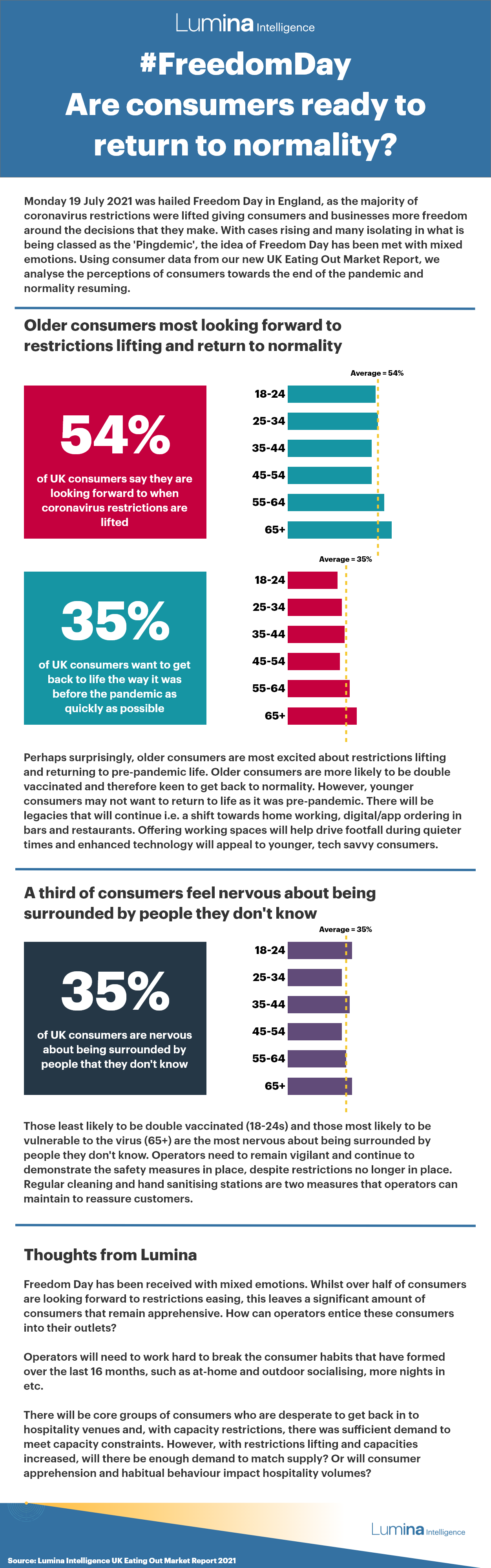 Lumina Intelligence

#FreedomDay
Are consumers ready to return to normality?

Monday 19 July 2021 was hailed Freedom Day in England, as the majority of coronavirus restrictions were lifted giving consumers and businesses more freedom around the decisions that they make. With cases rising and many isolating in what is being classed as the 'Pingdemic', the idea of Freedom Day has been met with mixed emotions. Using consumer data from our new UK Eating Out Market Report, we analyse the perceptions of consumers towards the end of the pandemic and normality resuming.

Older consumers most looking forward to restrictions lifting and return to normality

54%
of UK consumers say they are looking forward to when coronavirus restrictions are lifted

Average = 54%
18-24
25-34
35-44
45-54
55-64
65+

35%
of UK consumers want to get back to life the way it was before the pandemic as quickly as possible

Average = 35%
18-24
25-34
35-44
45-54
55-64
65+

Perhaps surprisingly, older consumers are most excited about restrictions lifting and returning to pre-pandemic life. Older consumers are more likely to be double vaccinated and therefore keen to get back to normality. However, younger consumers may not want to return to life as it was pre-pandemic. There will be legacies that will continue i.e. a shift towards home working, digital/app ordering in bars and restaurants. Offering working spaces will help drive footfall during quieter times and enhanced technology will appeal to younger, tech savvy consumers.

A third of consumers feel nervous about being surrounded by people they don't know

35%
of UK consumers are nervous about being surrounded by people that they don't know

Average = 35%
18-24
25-34
35-44
45-54
55-64
65+

Those least likely to be double vaccinated (18-24s) and those most likely to be vulnerable to the virus (65+) are the most nervous about being surrounded by people they don't know. Operators need to remain vigilant and continue to demonstrate the safety measures in place, despite restrictions no longer in place. Regular cleaning and hand sanitising stations are two measures that operators can maintain to reassure customers.

Thoughts from Lumina

Freedom Day has been received with mixed emotions. Whilst over half of consumers are looking forward to restrictions easing, this leaves a significant amount of consumers that remain apprehensive. How can operators entice these consumers into their outlets?

Operators will need to work hard to break the consumer habits that have formed over the last 16 months, such as at-home and outdoor socialising, more nights in etc.

There will be core groups of consumers who are desperate to get back in to hospitality venues and, with capacity restrictions, there was sufficient demand to meet capacity constraints. However, with restrictions lifting and capacities increased, will there be enough demand to match supply? Or will consumer apprehension and habitual behaviour impact hospitality volumes?

Lumina Intelligence

Source: Lumina Intelligence UK Eating Out Market Report 2021